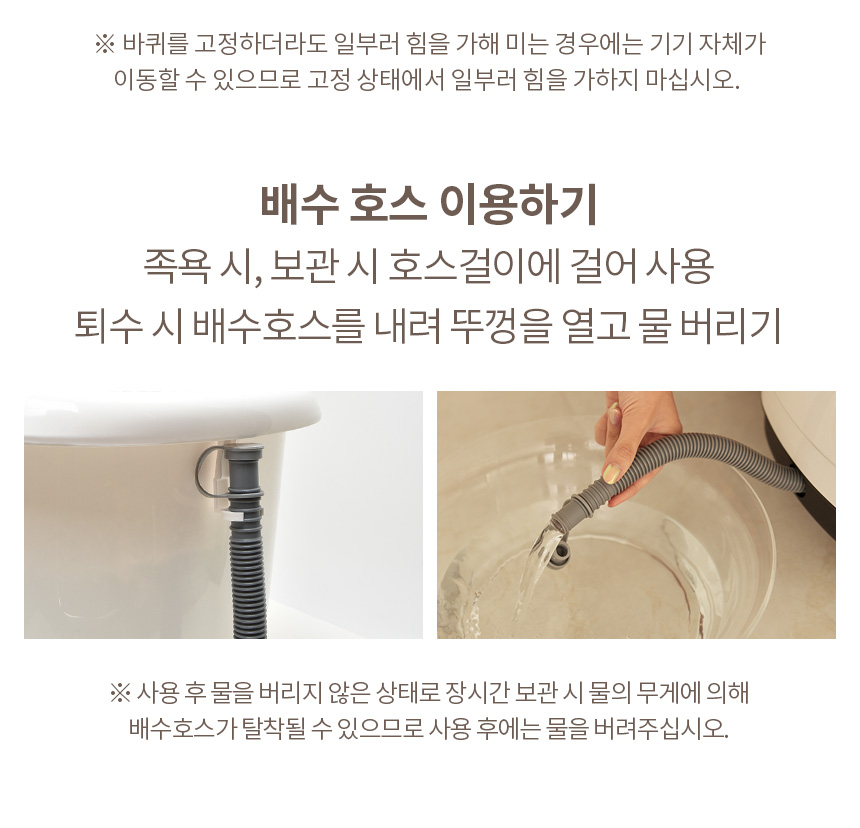 ※ 바퀴를 고정하더라도 일부러 힘을 가해 미는 경우에는 기기 자체가 이동할 수 있으므로 고정 상태에서 일부러 힘을 가하지 마십시오.

배수 호스 이용하기

족욕 시, 보관 시 호스걸이에 걸어 사용
퇴수 시 배수호스를 내려 뚜껑을 열고 물 버리기

※ 사용 후 물을 버리지 않은 상태로 장시간 보관 시 물의 무게에 의해 배수호스가 탈착될 수 있으므로 사용 후에는 물을 버려주십시오.