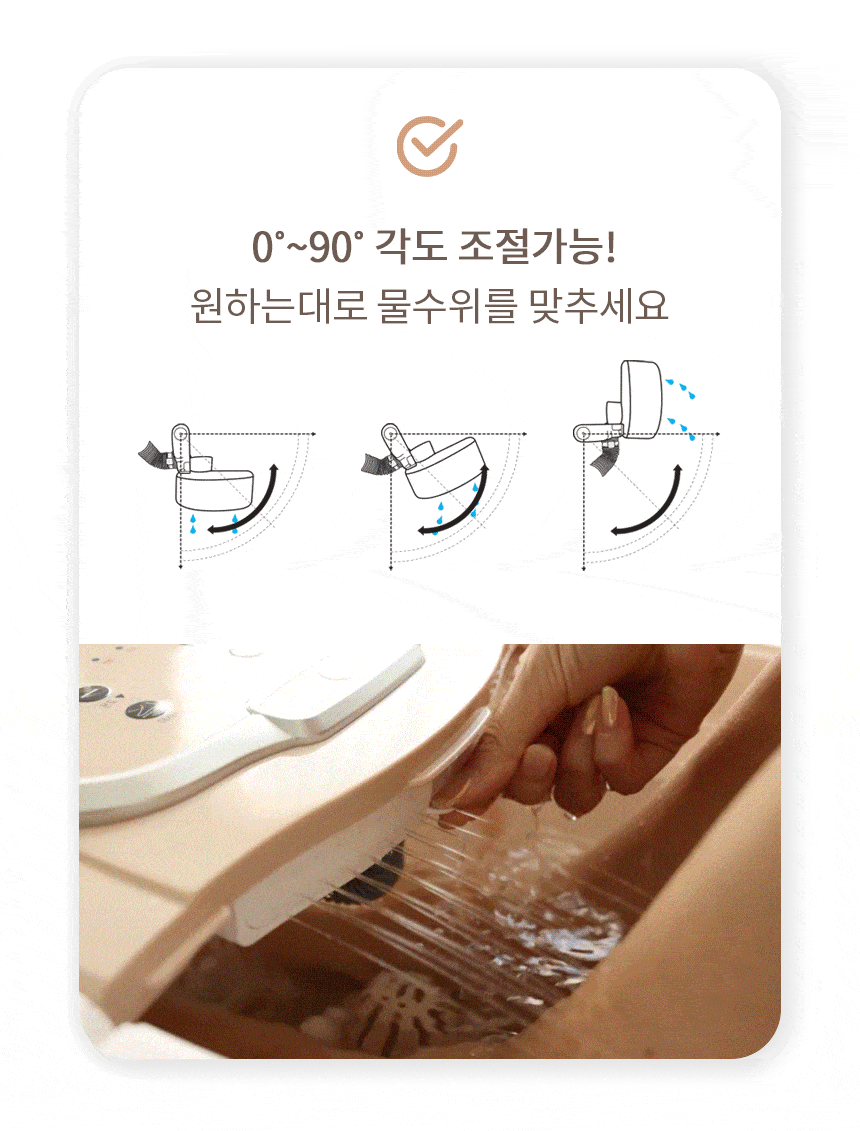 0°~90° 각도 조절가능!
원하는대로 물수위를 맞추세요