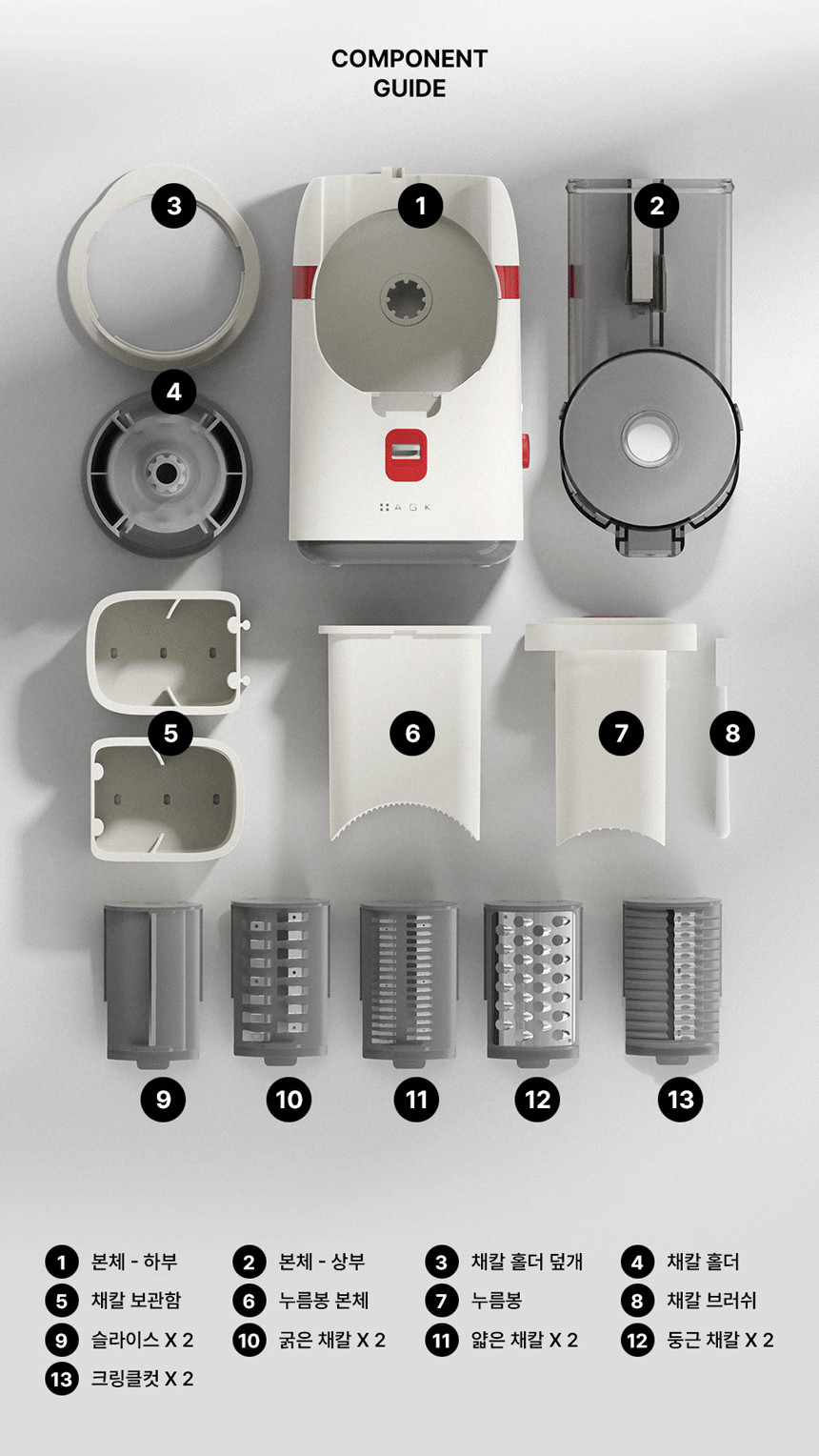 COMPONENT GUIDE

3
1
2
4
AGK
5
6
7
8
9
10
11
12
13

1 본체 - 하부
2 본체 - 상부
3 채칼 홀더 덮개
4 채칼 홀더
5 채칼 보관함
6 누름봉 본체
7 누름봉
8 채칼 브러쉬
9 슬라이스 X 2
10 굵은 채칼 X 2
11 얇은 채칼 X 2
12 둥근 채칼 X 2
13 크링클컷 X 2